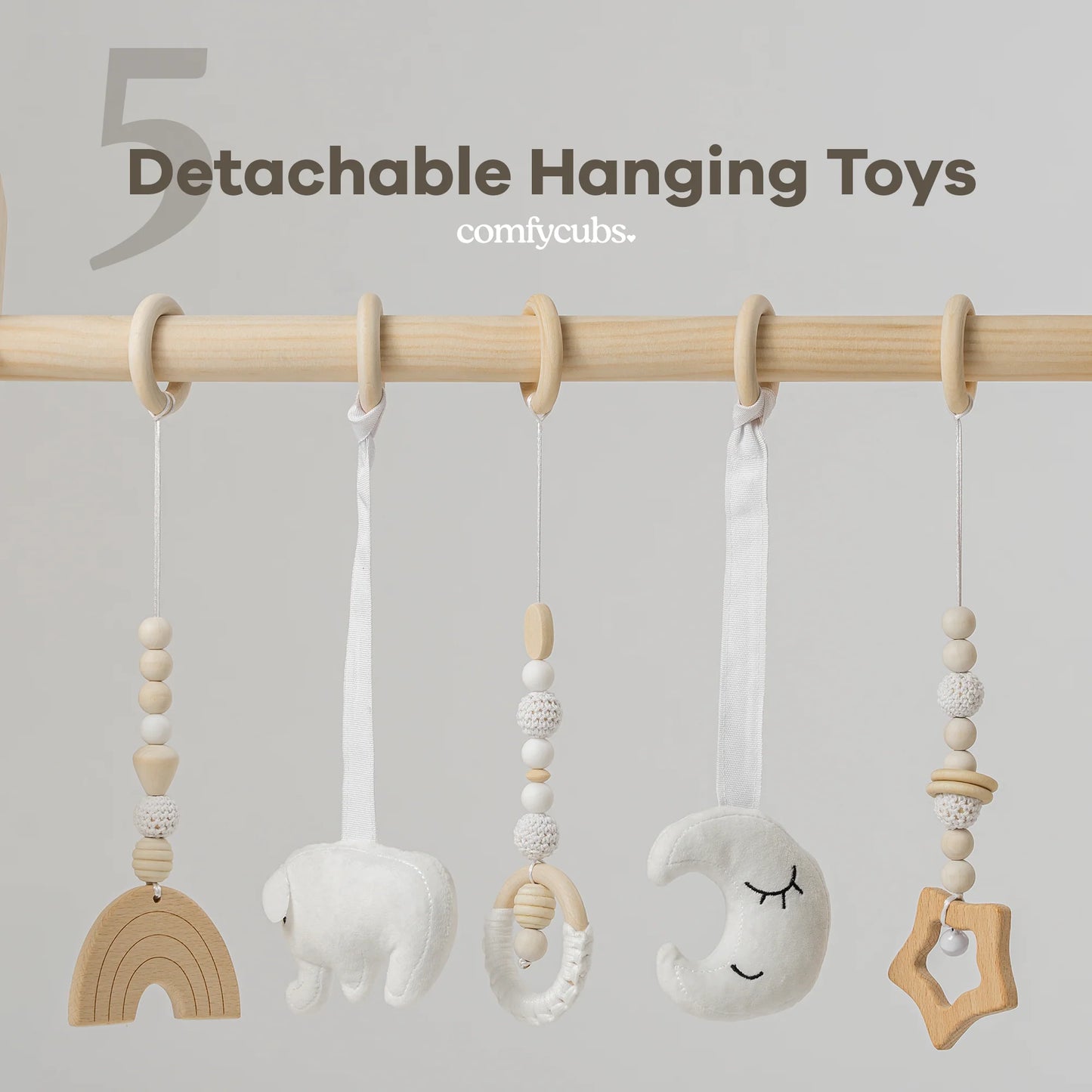 5
Detachable Hanging Toys
comfycubs