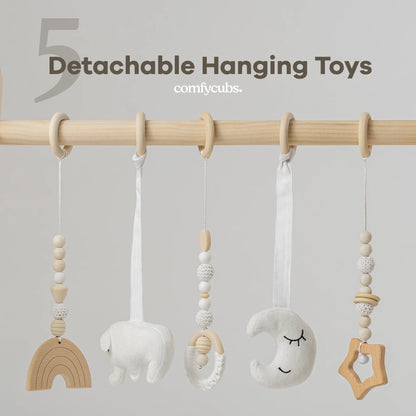 5
Detachable Hanging Toys
comfycubs.